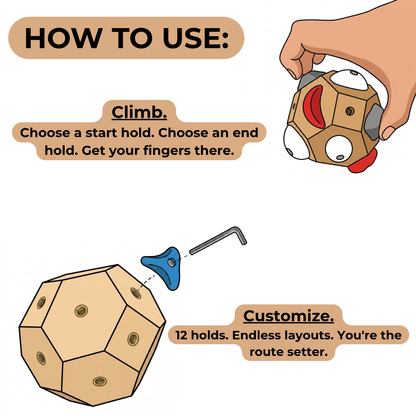 HOW TO USE:

Climb.
Choose a start hold. Choose an end hold. Get your fingers there.

Customize.
12 holds. Endless layouts. You're the route setter.